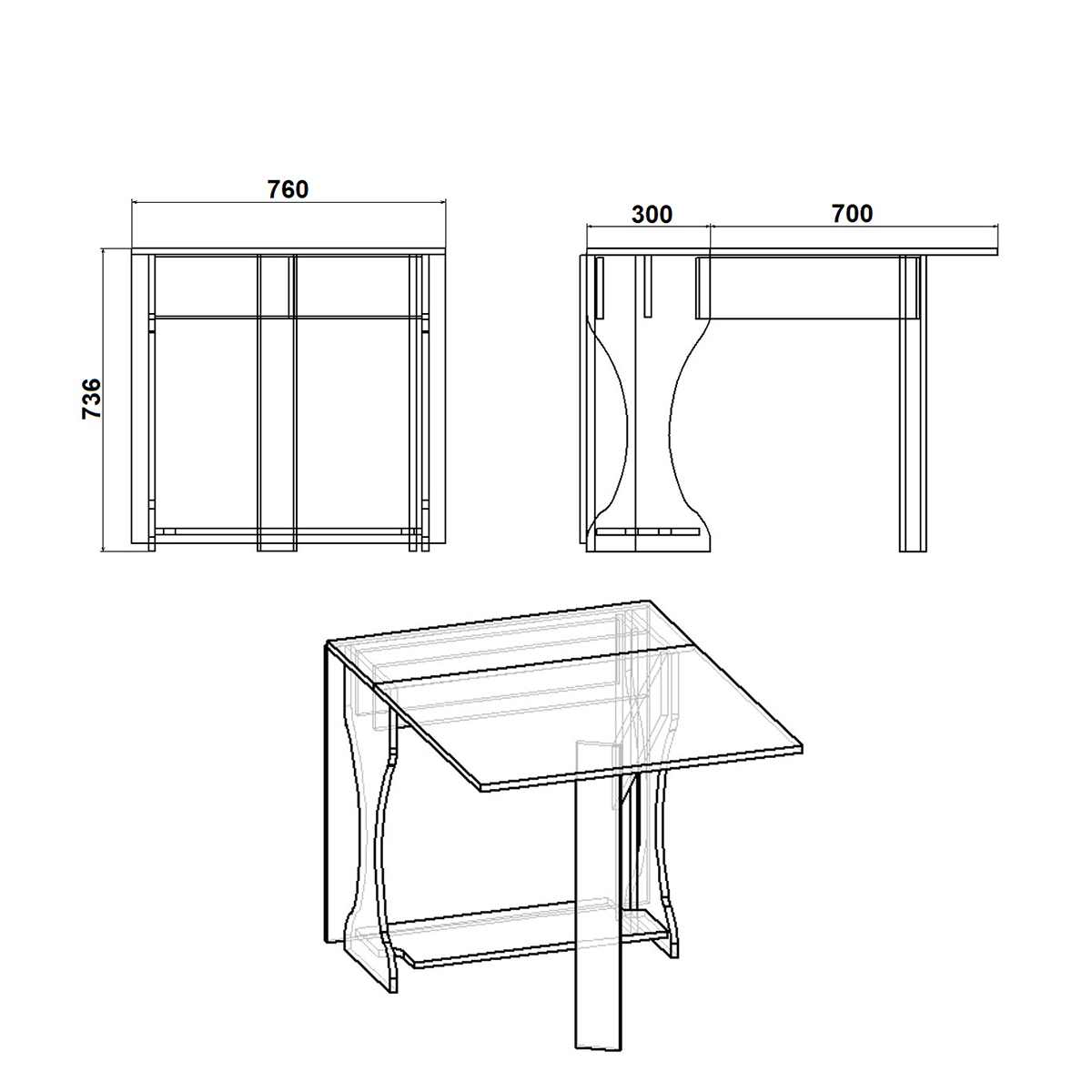 760

736

300

700